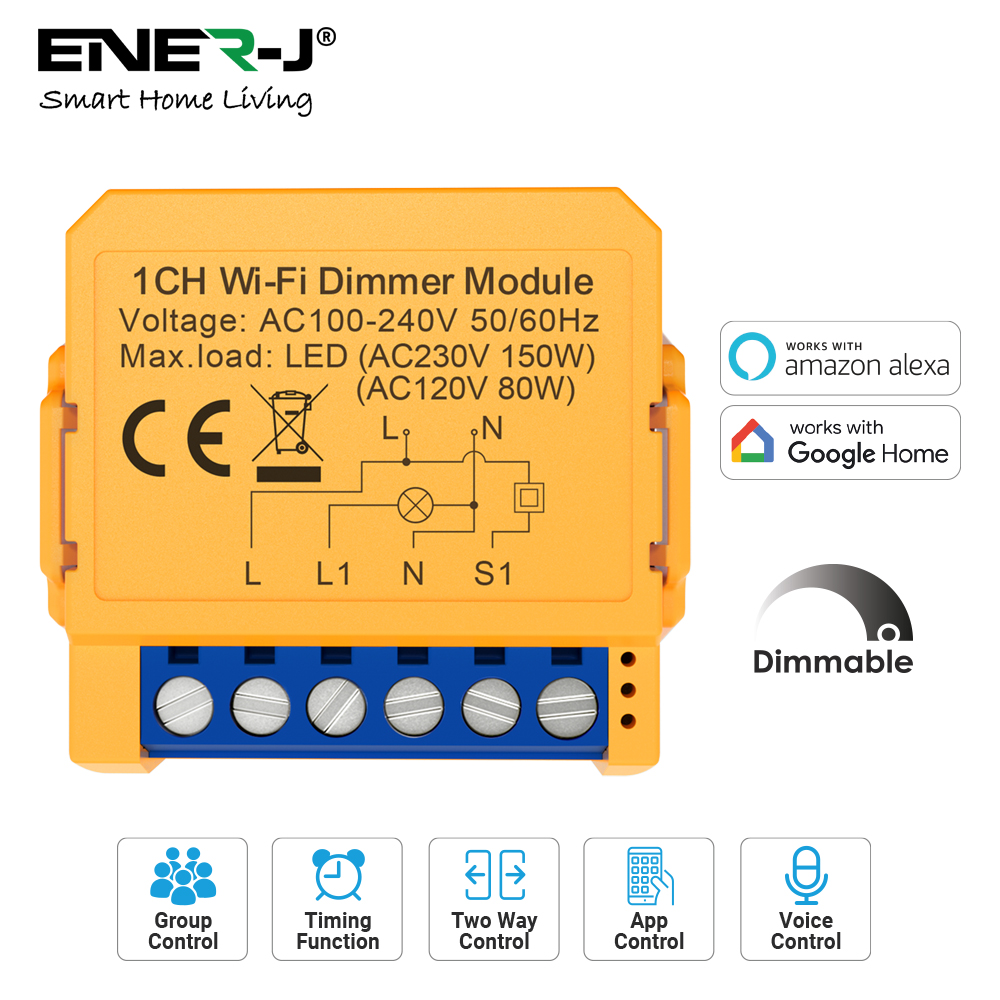 ENER-J®
Smart Home Living

1CH Wi-Fi Dimmer Module
Voltage: AC100-240V 50/60Hz
Max.load: LED (AC230V 150W)
(AC120V 80W)

CE

L N

L L1 N S1

WORKS WITH
amazon alexa

works with
Google Home

Dimmable

Group Control

Timing Function

Two Way Control

App Control

Voice Control